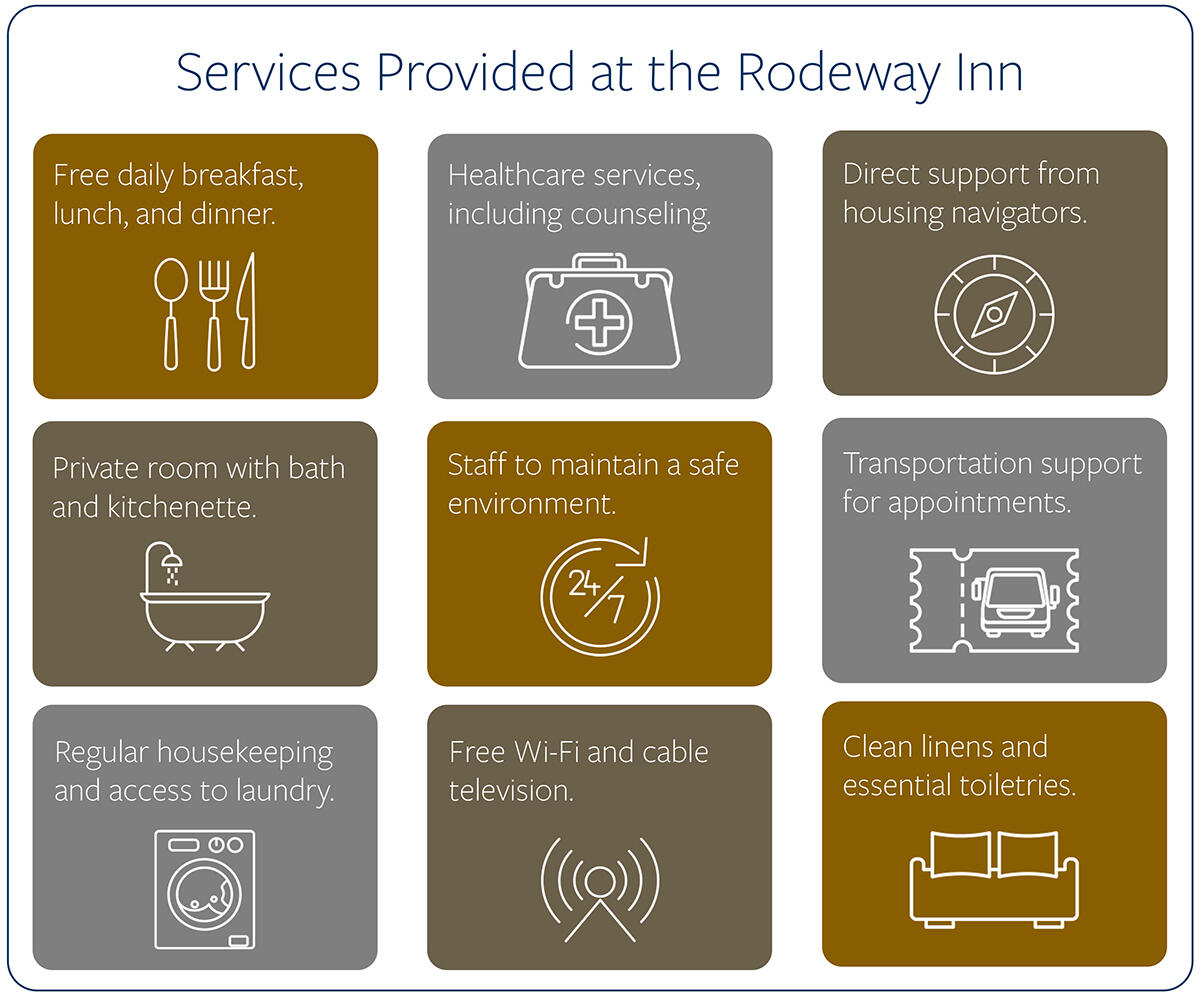 Services Provided at the Rodeway Inn

Free daily breakfast, lunch, and dinner.

Healthcare services, including counseling.

Direct support from housing navigators.

Private room with bath and kitchenette.

Staff to maintain a safe environment.

24/7

Transportation support for appointments.

Regular housekeeping and access to laundry.

Free Wi-Fi and cable television.

Clean linens and essential toiletries.